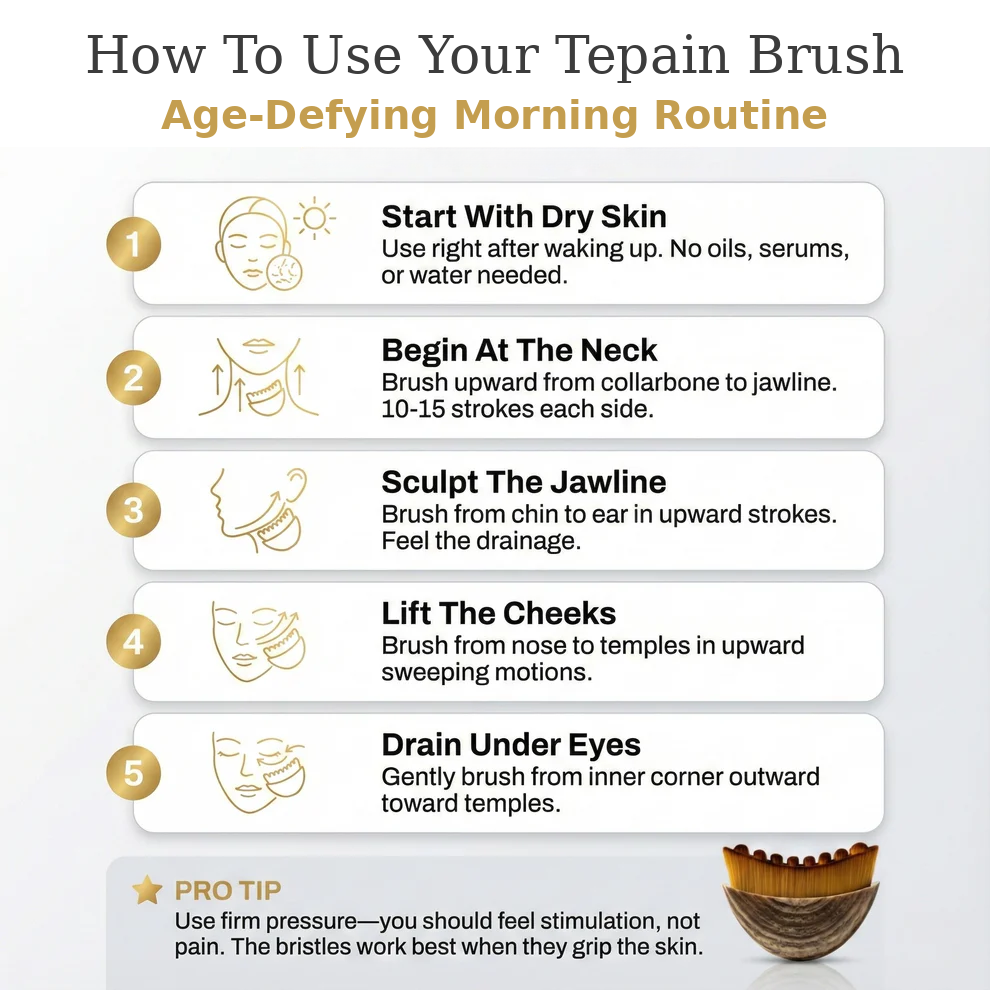 How To Use Your Tepain Brush
Age-Defying Morning Routine

1
Start With Dry Skin
Use right after waking up. No oils, serums, or water needed.

2
Begin At The Neck
Brush upward from collarbone to jawline. 10-15 strokes each side.

3
Sculpt The Jawline
Brush from chin to ear in upward strokes. Feel the drainage.

4
Lift The Cheeks
Brush from nose to temples in upward sweeping motions.

5
Drain Under Eyes
Gently brush from inner corner outward toward temples.

PRO TIP
Use firm pressure—you should feel stimulation, not pain. The bristles work best when they grip the skin.