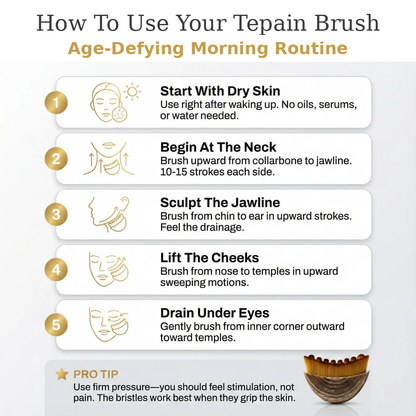 How To Use Your Tepain Brush
Age-Defying Morning Routine

1
Start With Dry Skin
Use right after waking up. No oils, serums, or water needed.

2
Begin At The Neck
Brush upward from collarbone to jawline. 10-15 strokes each side.

3
Sculpt The Jawline
Brush from chin to ear in upward strokes. Feel the drainage.

4
Lift The Cheeks
Brush from nose to temples in upward sweeping motions.

5
Drain Under Eyes
Gently brush from inner corner outward toward temples.

PRO TIP
Use firm pressure—you should feel stimulation, not pain. The bristles work best when they grip the skin.